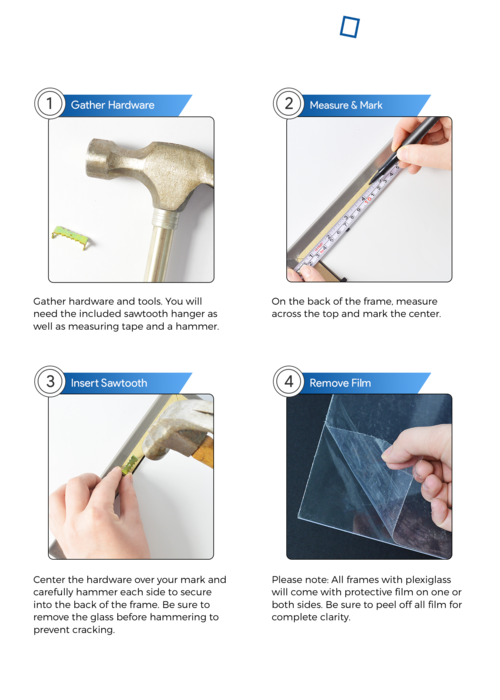 1 Gather Hardware

Gather hardware and tools. You will need the included sawtooth hanger as well as measuring tape and a hammer.

2 Measure & Mark

On the back of the frame, measure across the top and mark the center.

3 Insert Sawtooth

Center the hardware over your mark and carefully hammer each side to secure into the back of the frame. Be sure to remove the glass before hammering to prevent cracking.

4 Remove Film

Please note: All frames with plexiglass will come with protective film on one or both sides. Be sure to peel off all film for complete clarity.