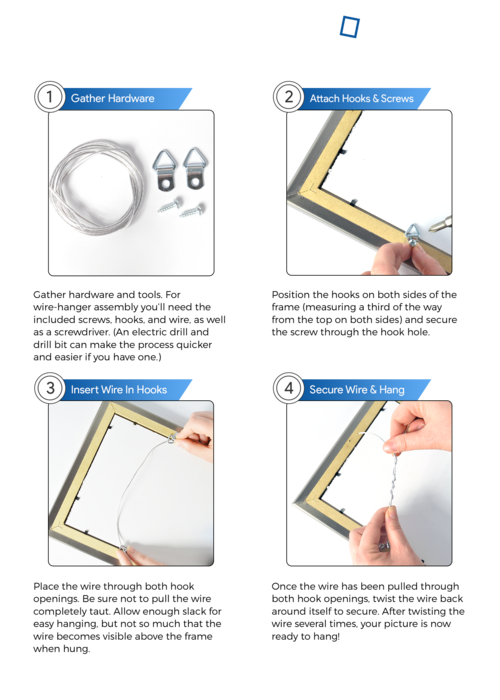 1 Gather Hardware

Gather hardware and tools. For wire-hanger assembly you'll need the included screws, hooks, and wire, as well as a screwdriver. (An electric drill and drill bit can make the process quicker and easier if you have one.)

2 Attach Hooks & Screws

Position the hooks on both sides of the frame (measuring a third of the way from the top on both sides) and secure the screw through the hook hole.

3 Insert Wire In Hooks

Place the wire through both hook openings. Be sure not to pull the wire completely taut. Allow enough slack for easy hanging, but not so much that the wire becomes visible above the frame when hung.

4 Secure Wire & Hang

Once the wire has been pulled through both hook openings, twist the wire back around itself to secure. After twisting the wire several times, your picture is now ready to hang!